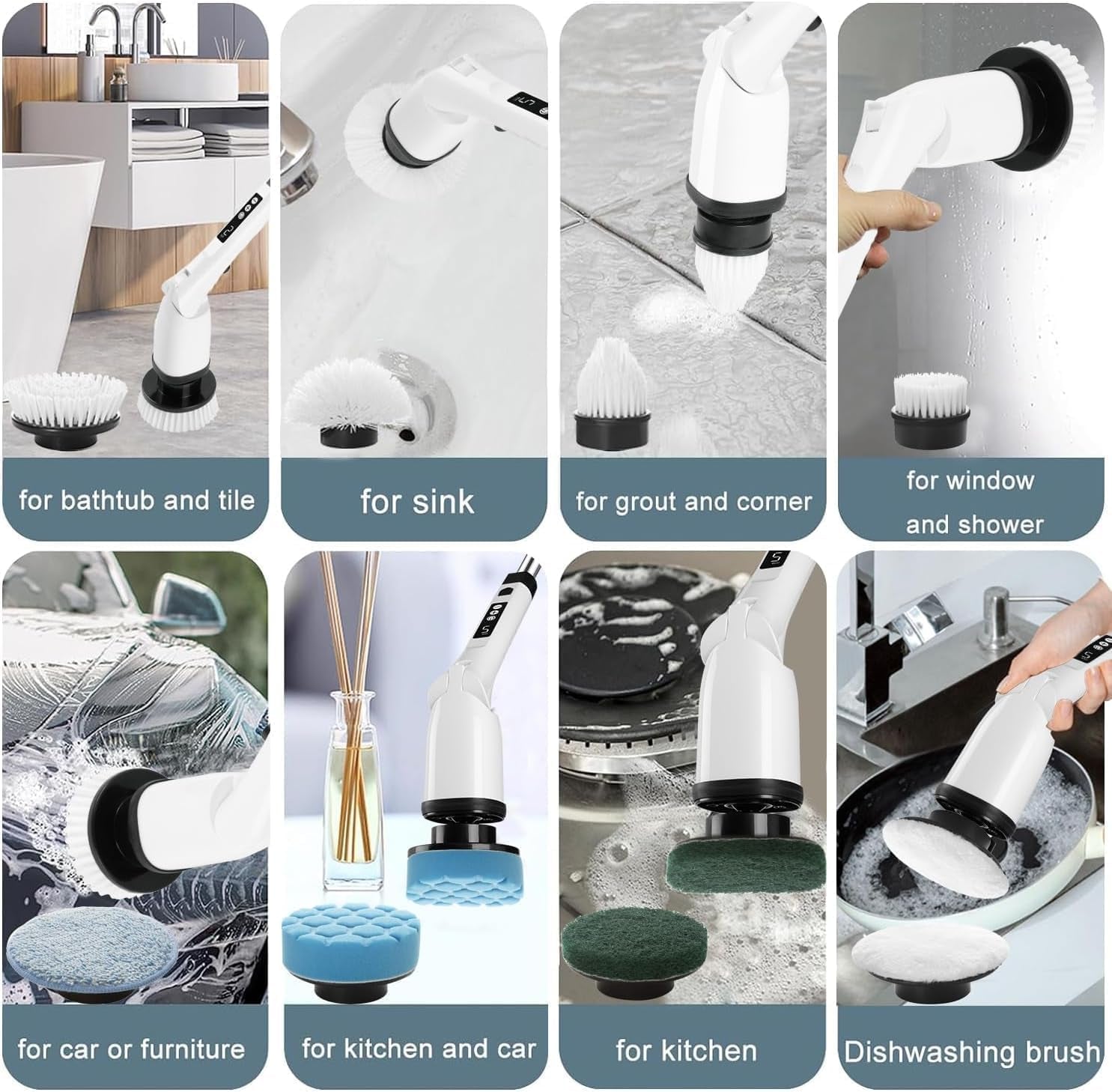 for bathtub and tile

for sink

for grout and corner

for window and shower

for car or furniture

for kitchen and car

for kitchen

Dishwashing brush